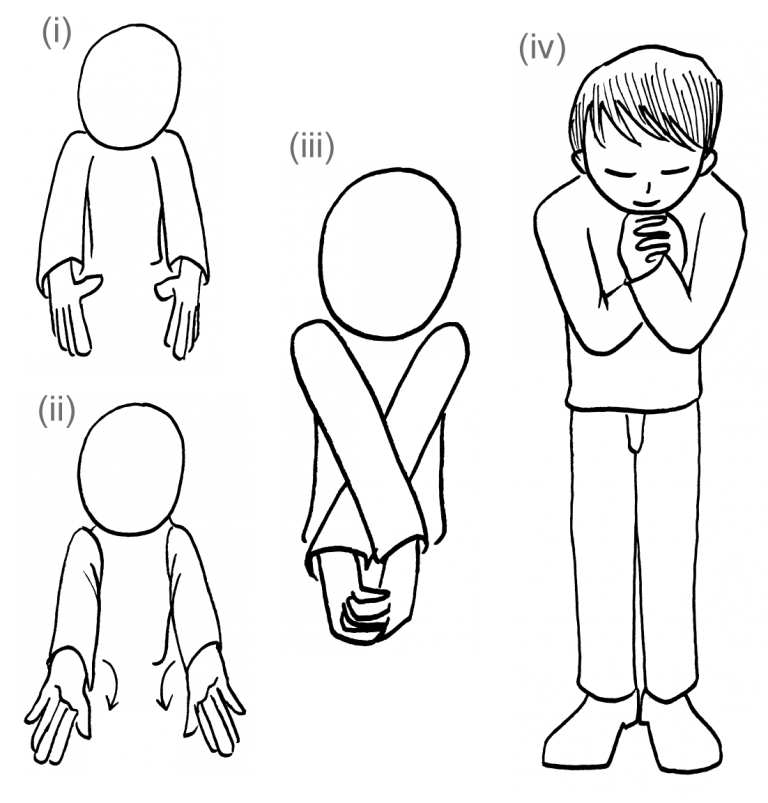 (i)

(ii)

(iii)

(iv)